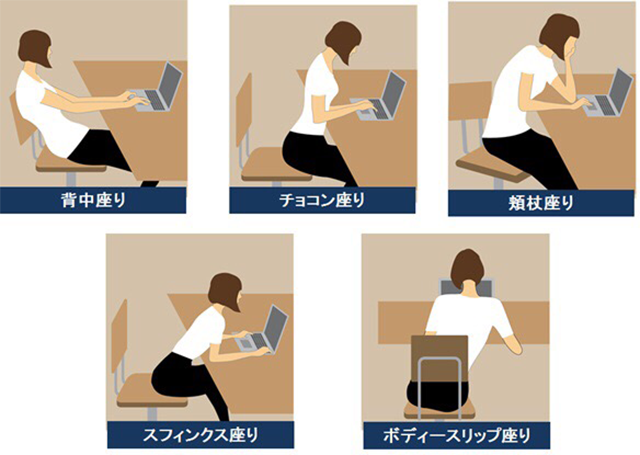 背中座り

チョコン座り

頬杖座り

スフィンクス座り

ボディースリップ座り